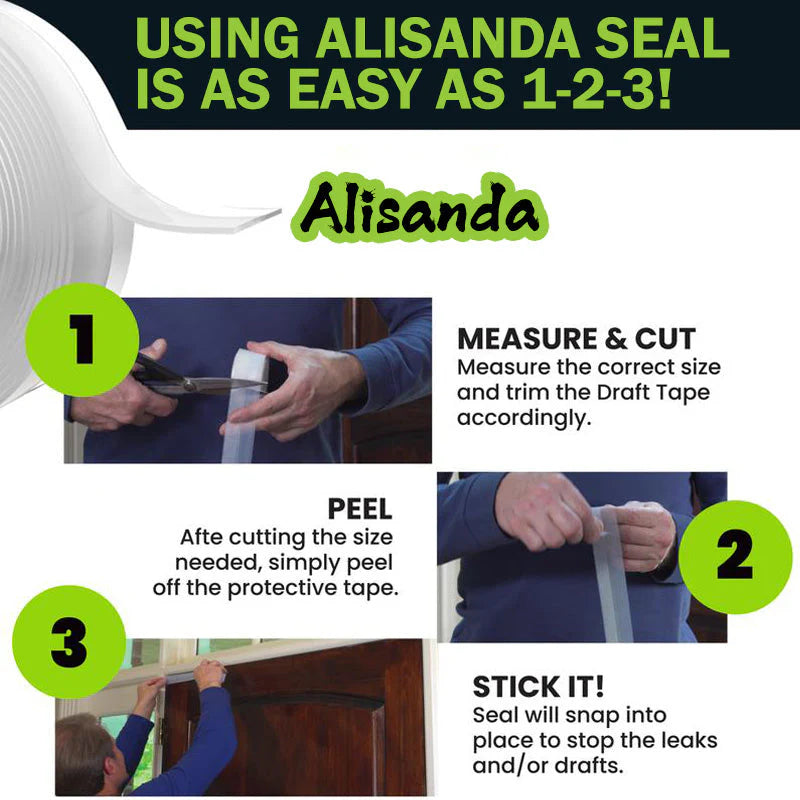 USING ALISANDA SEAL IS AS EASY AS 1-2-3!

Alisanda

1

MEASURE & CUT
Measure the correct size and trim the Draft Tape accordingly.

PEEL
Afte cutting the size needed, simply peel off the protective tape.

2

3

STICK IT!
Seal will snap into place to stop the leaks and/or drafts.