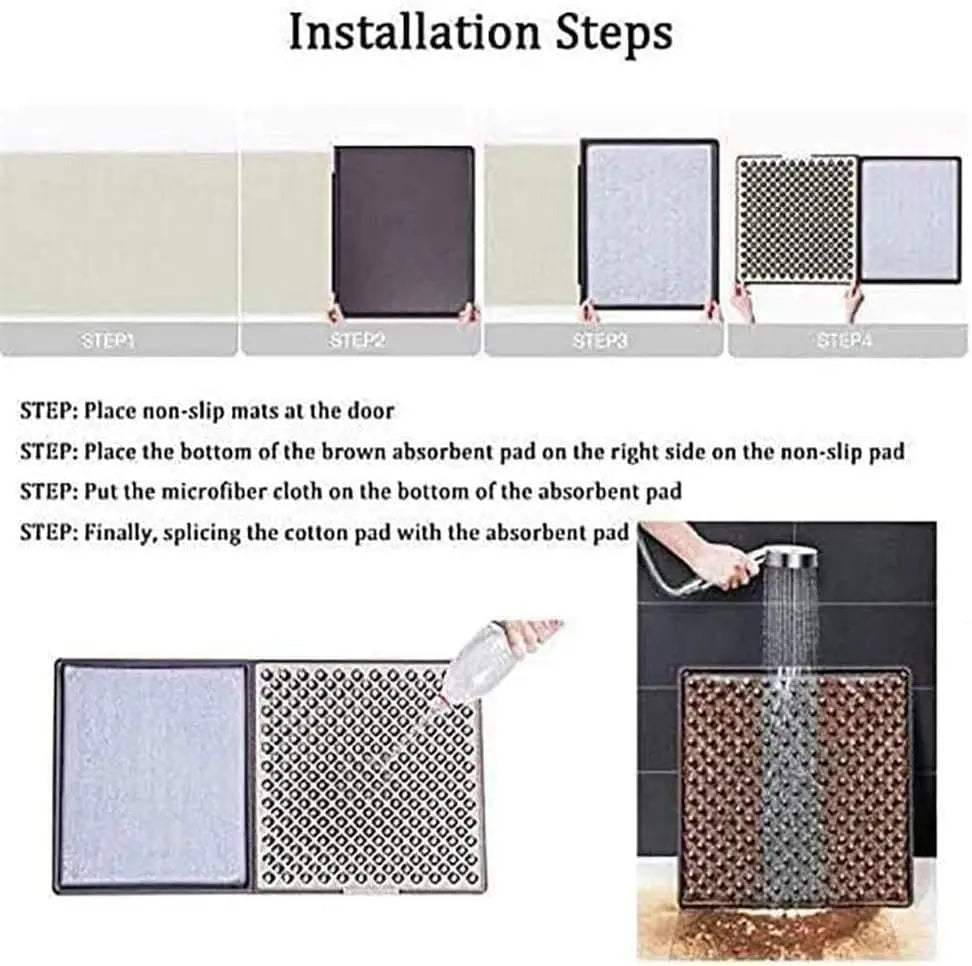 Installation Steps

STEP1

STEP2

STEP3

STEP4

STEP: Place non-slip mats at the door

STEP: Place the bottom of the brown absorbent pad on the right side on the non-slip pad

STEP: Put the microfiber cloth on the bottom of the absorbent pad

STEP: Finally, splicing the cotton pad with the absorbent pad